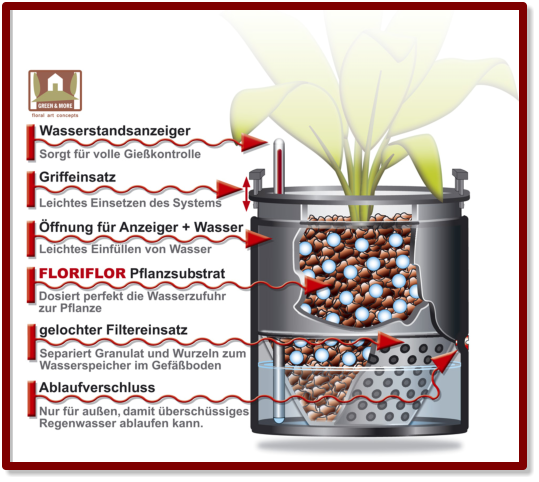 GREEN & MORE
floral art concepts

Wasserstandsanzeiger
Sorgt für volle Gießkontrolle

Griffeinsatz
Leichtes Einsetzen des Systems

Öffnung für Anzeiger + Wasser
Leichtes Einfüllen von Wasser

FLORIFLOR Pflanzsubstrat
Dosiert perfekt die Wasserzufuhr zur Pflanze

gelochter Filtereinsatz
Separiert Granulat und Wurzeln zum Wasserspeicher im Gefäßboden

Ablaufverschluss
Nur für außen, damit überschüssiges Regenwasser ablaufen kann.